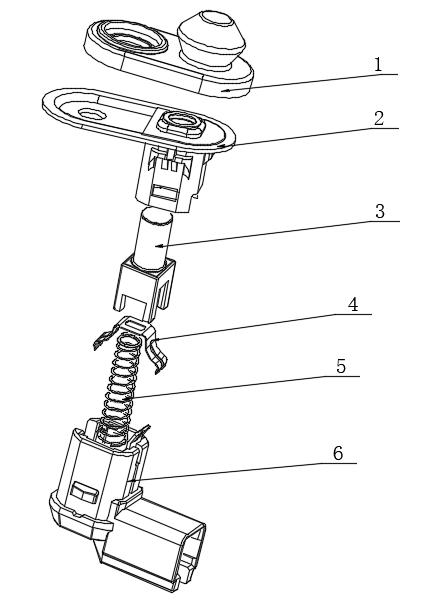 1
2
3
4
5
6